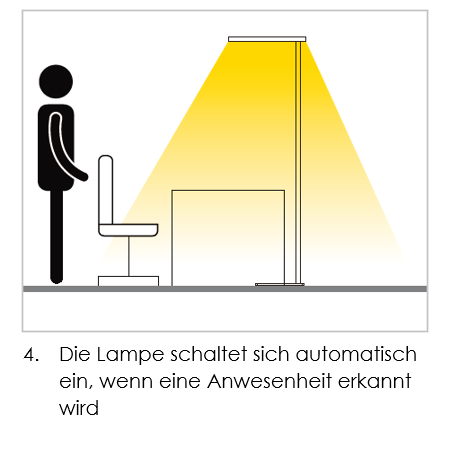 4. Die Lampe schaltet sich automatisch ein, wenn eine Anwesenheit erkannt wird